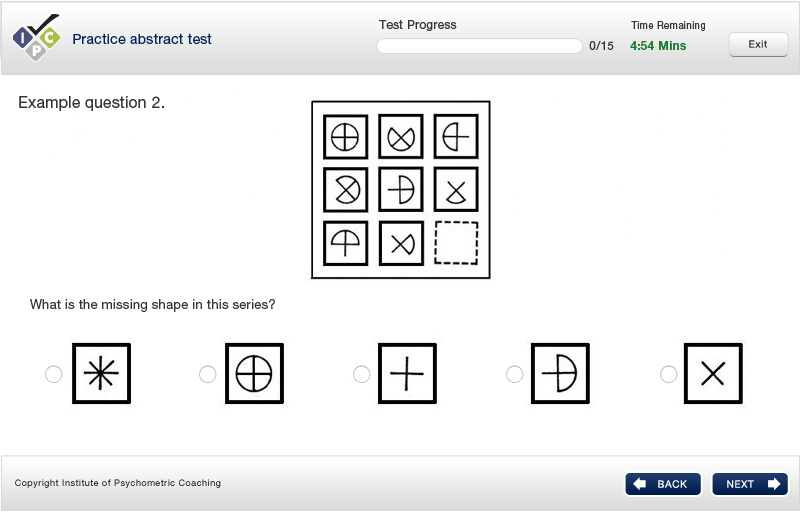 I P C

Practice abstract test

Test Progress

0/15

Time Remaining

4:54 Mins

Exit

Example question 2.

What is the missing shape in this series?

Copyright Institute of Psychometric Coaching

BACK

NEXT